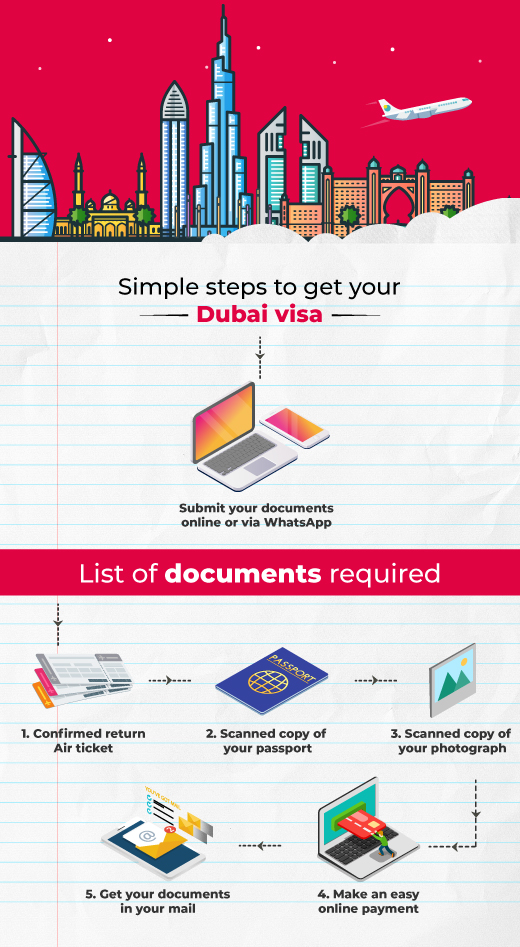 Simple steps to get your

Dubai visa

Submit your documents online or via WhatsApp

List of documents required

PASSPORT

1. Confirmed return Air ticket

2. Scanned copy of your passport

3. Scanned copy of your photograph

YOU'VE GOT MAIL

5. Get your documents in your mail

4. Make an easy online payment